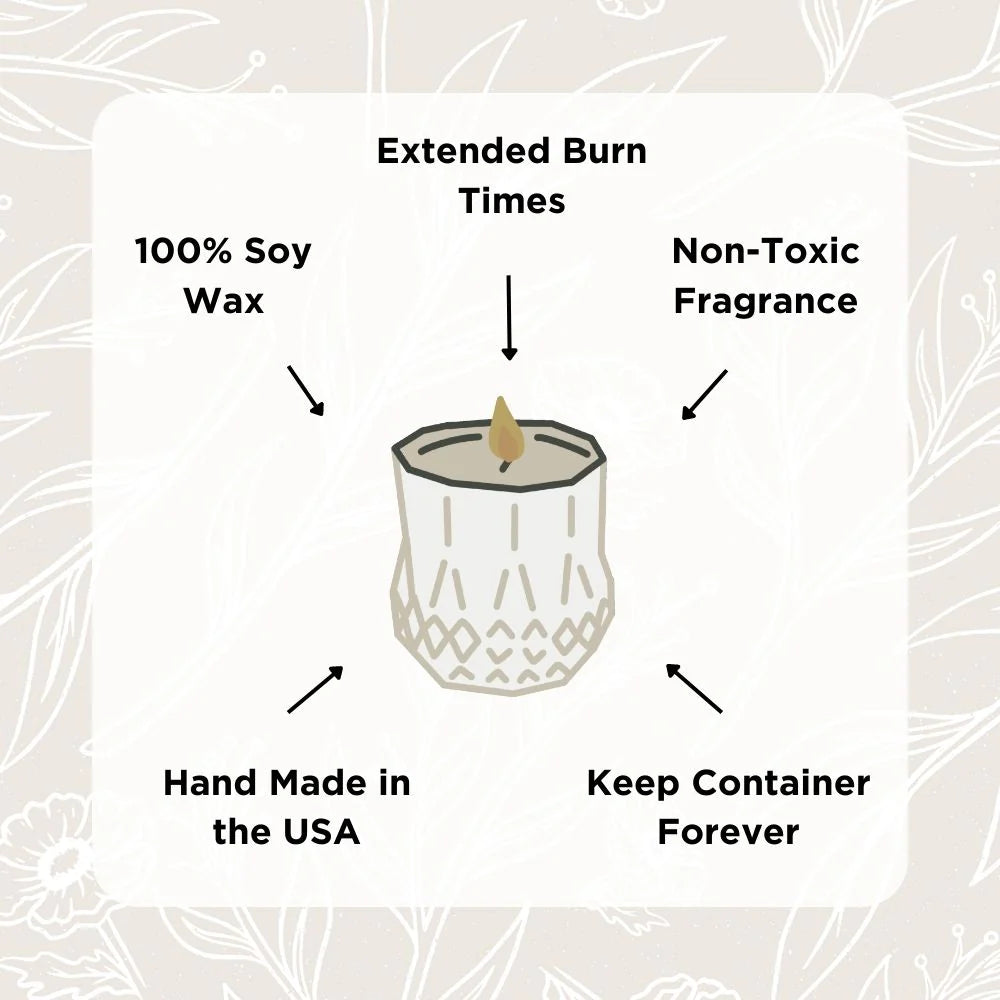 Extended Burn Times

100% Soy Wax

Non-Toxic Fragrance

Hand Made in the USA

Keep Container Forever